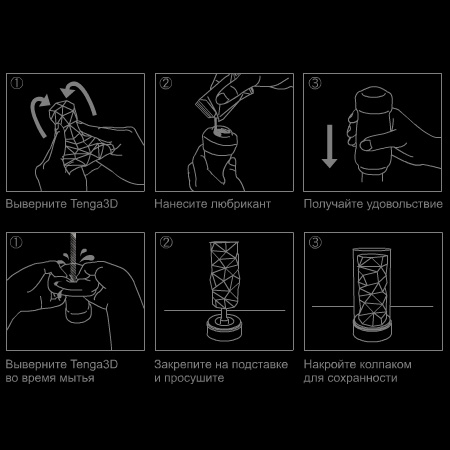 ①
Выверните Tenga3D

②
Нанесите любрикант

③
Получайте удовольствие

①
Выверните Tenga3D во время мытья

②
Закрепите на подставке и просушите

③
Накройте колпаком для сохранности